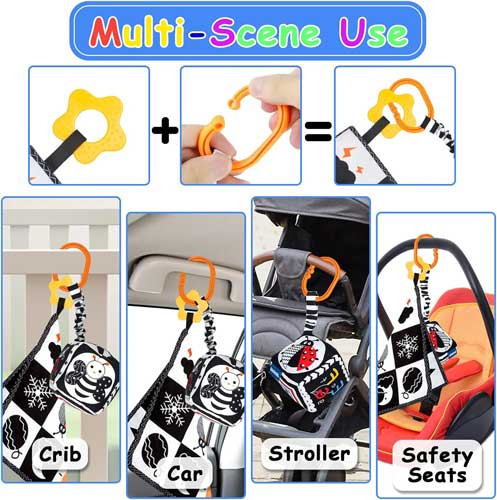 Multi-Scene Use

+

=

Crib

Car

Stroller

Safety Seats