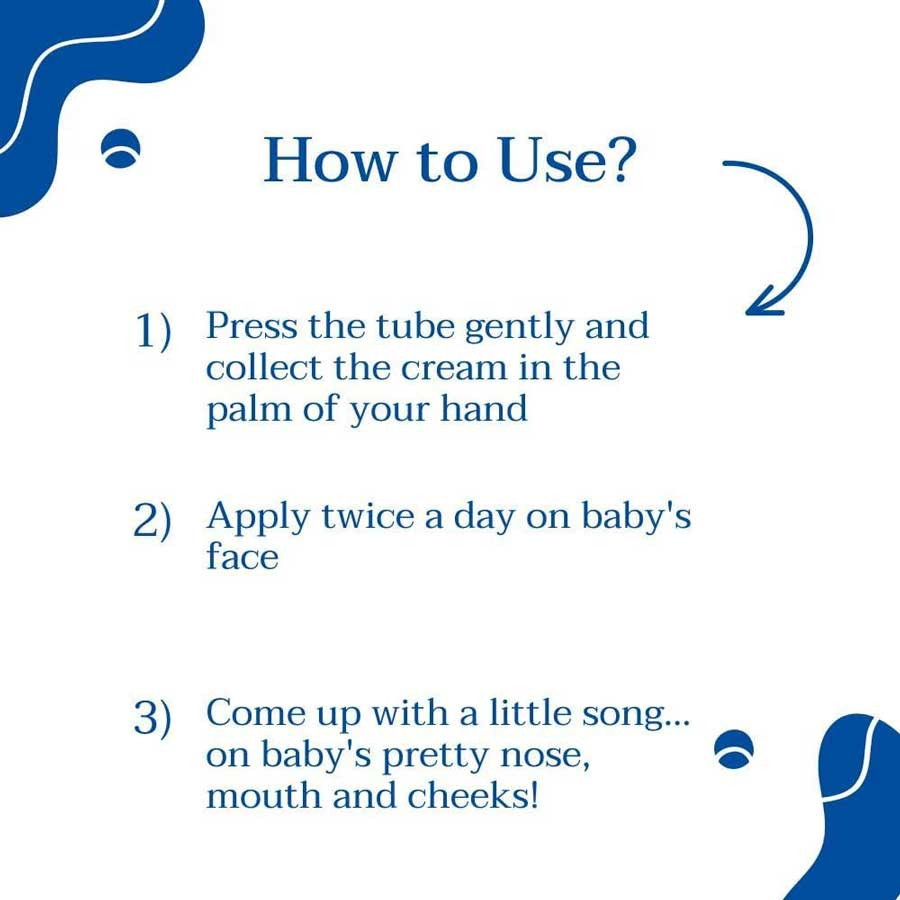 How to Use?

1) Press the tube gently and collect the cream in the palm of your hand

2) Apply twice a day on baby's face

3) Come up with a little song... on baby's pretty nose, mouth and cheeks!